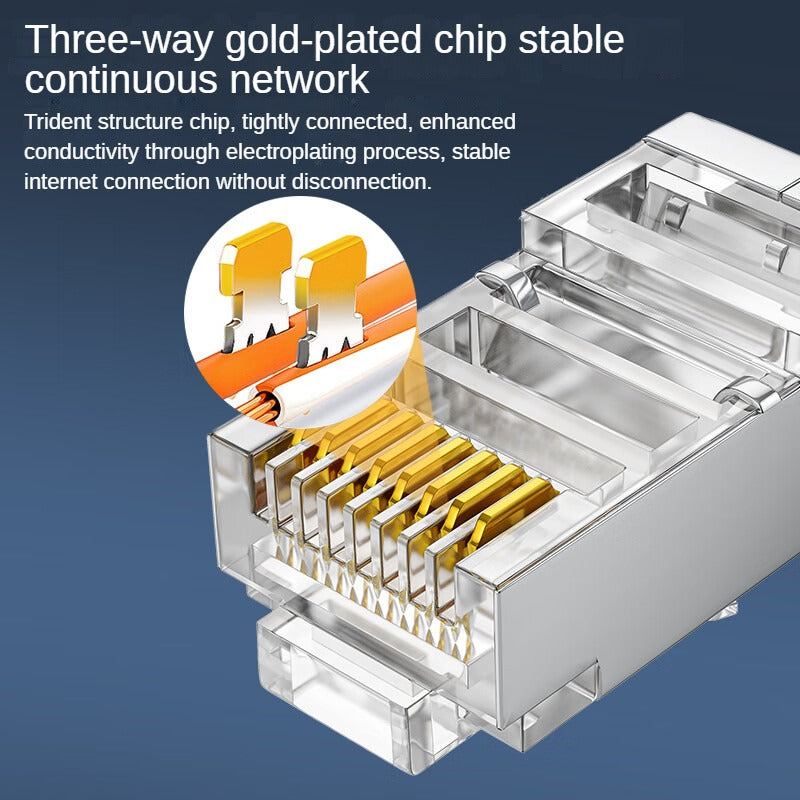 Three-way gold-plated chip stable continuous network

Trident structure chip, tightly connected, enhanced conductivity through electroplating process, stable internet connection without disconnection.