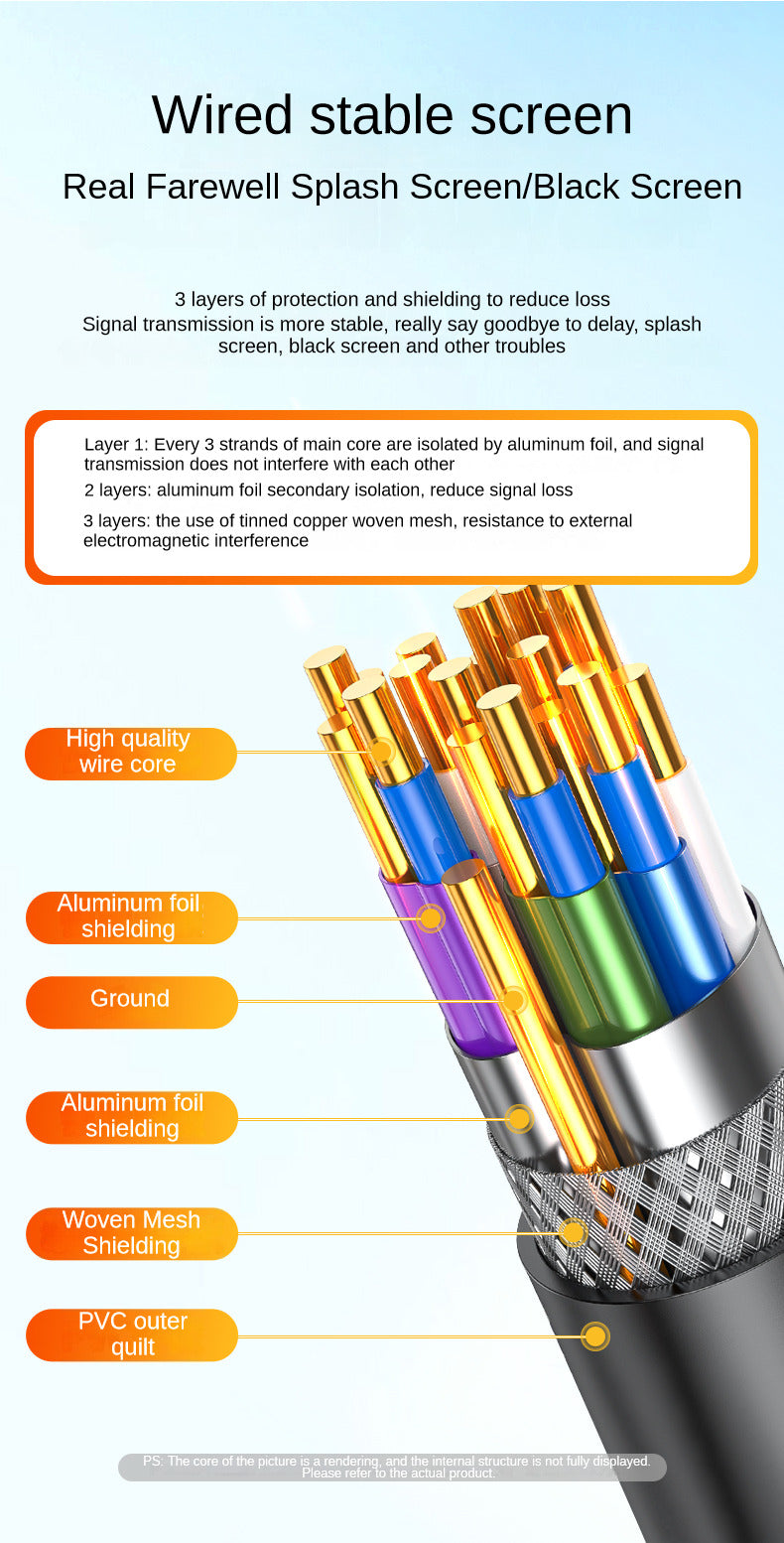 Wired stable screen
Real Farewell Splash Screen/Black Screen

3 layers of protection and shielding to reduce loss
Signal transmission is more stable, really say goodbye to delay, splash screen, black screen and other troubles

Layer 1: Every 3 strands of main core are isolated by aluminum foil, and signal transmission does not interfere with each other
2 layers: aluminum foil secondary isolation, reduce signal loss
3 layers: the use of tinned copper woven mesh, resistance to external electromagnetic interference

High quality wire core

Aluminum foil shielding

Ground

Aluminum foil shielding

Woven Mesh Shielding

PVC outer quilt

PS: The core of the picture is a rendering, and the internal structure is not fully displayed. Please refer to the actual product.